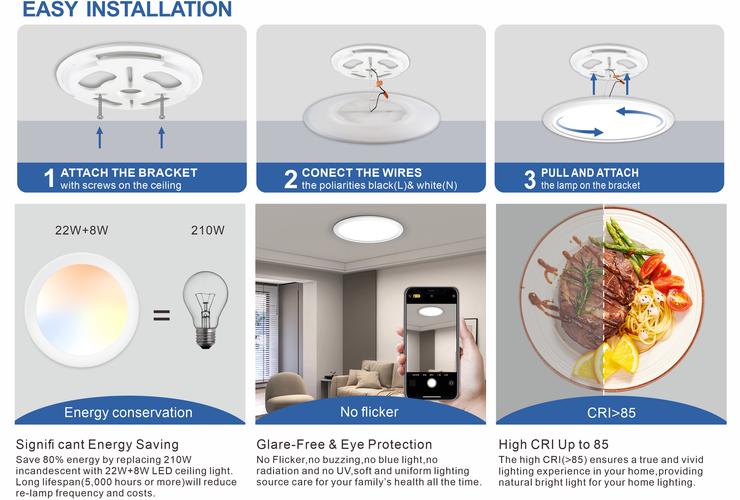 EASY INSTALLATION

1 ATTACH THE BRACKET
with screws on the ceiling

2 CONECT THE WIRES
the poliarities black(L)& white(N)

3 PULL AND ATTACH
the lamp on the bracket

22W+8W

210W

=

Energy conservation

No flicker

CRI>85

Signifi cant Energy Saving
Save 80% energy by replacing 210W incandescent with 22W+8W LED ceiling light. Long lifespan(5,000 hours or more)will reduce re-lamp frequency and costs.

Glare-Free & Eye Protection
No Flicker,no buzzing,no blue light,no radiation and no UV,soft and uniform lighting source care for your family's health all the time.

High CRI Up to 85
The high CRI(>85) ensures a true and vivid lighting experience in your home,providing natural bright light for your home lighting.